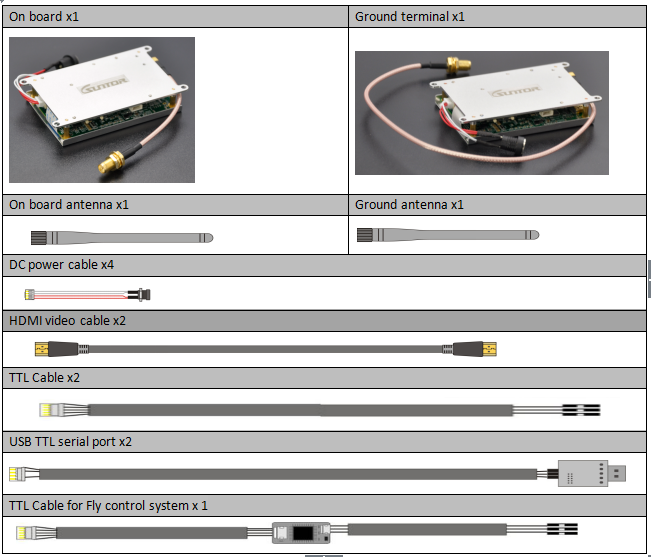 | On board x1 | Ground terminal x1 |
|---|---|
| SUNTOR | SUNTOR |
| On board antenna x1 | Ground antenna x1 |

DC power cable x4

HDMI video cable x2

TTL Cable x2

USB TTL serial port x2

TTL Cable for Fly control system x 1