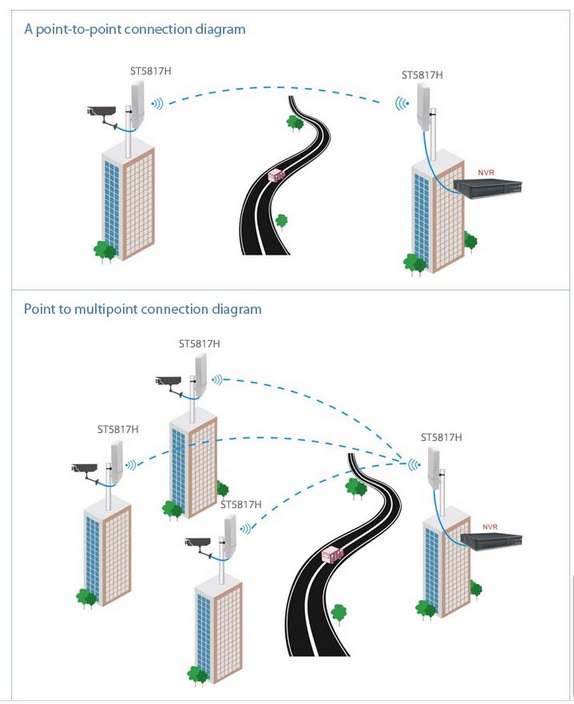 A point-to-point connection diagram

ST5817H

ST5817H

NVR

Point to multipoint connection diagram

ST5817H

ST5817H

ST5817H

ST5817H

NVR